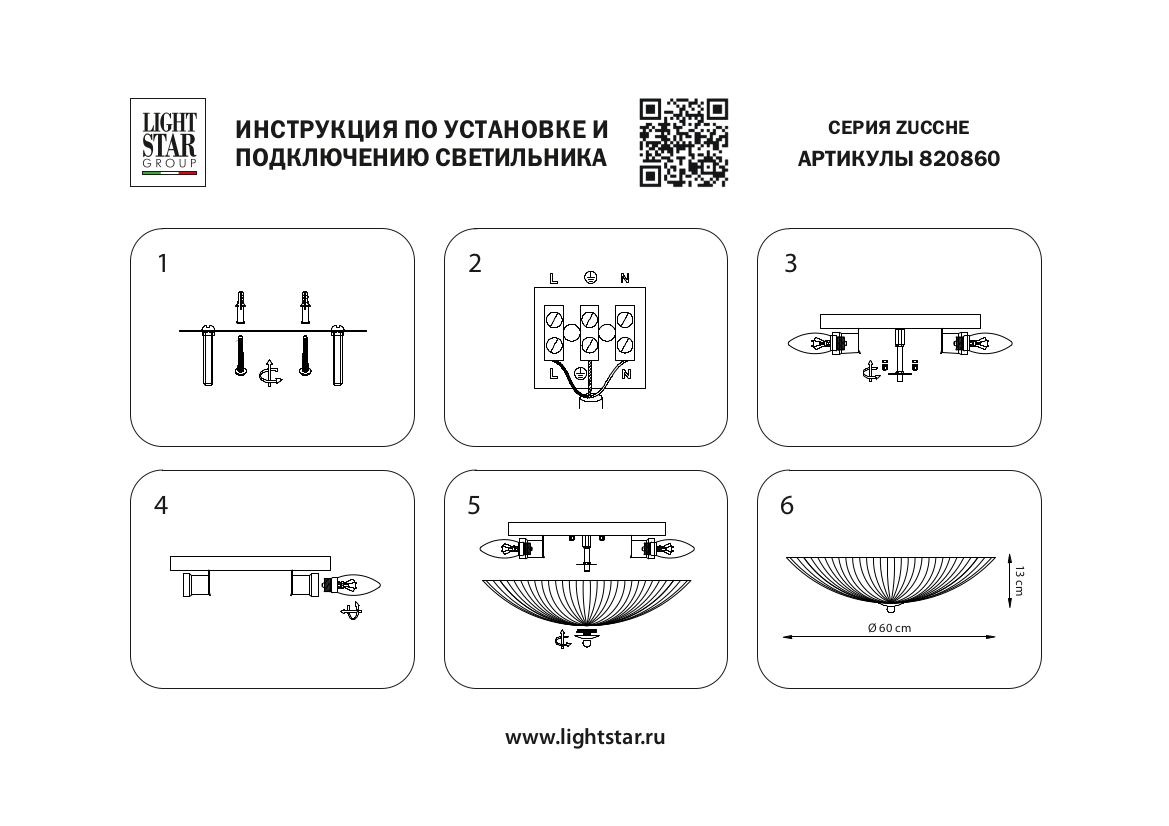 LIGHT STAR GROUP

ИНСТРУКЦИЯ ПО УСТАНОВКЕ И ПОДКЛЮЧЕНИЮ СВЕТИЛЬНИКА

СЕРИЯ ZUCCHE
АРТИКУЛЫ 820860

1

2

L N
L N

3

4

5

6

13 cm
Ø 60 cm

www.lightstar.ru