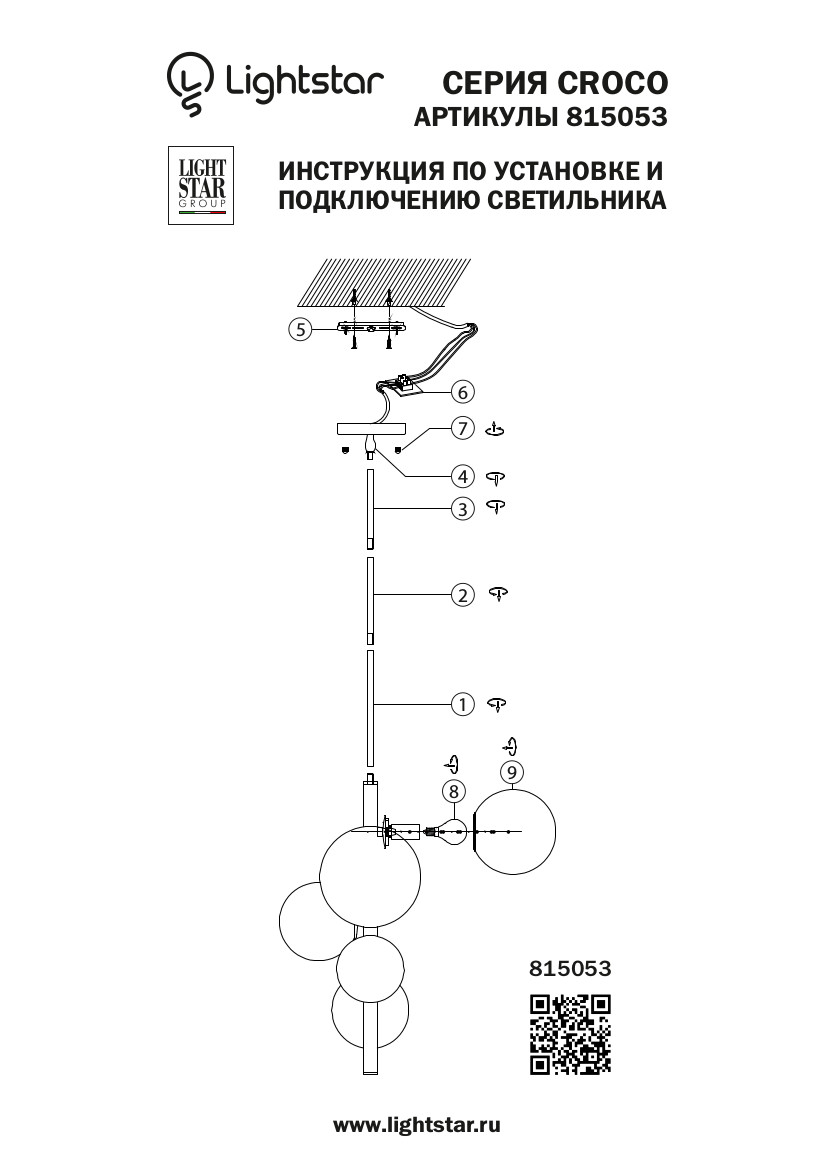 Lightstar

СЕРИЯ CROCO
АРТИКУЛЫ 815053

LIGHT
STAR
GROUP

ИНСТРУКЦИЯ ПО УСТАНОВКЕ И ПОДКЛЮЧЕНИЮ СВЕТИЛЬНИКА

5
6
7
4
3
2
1
8
9

815053

www.lightstar.ru