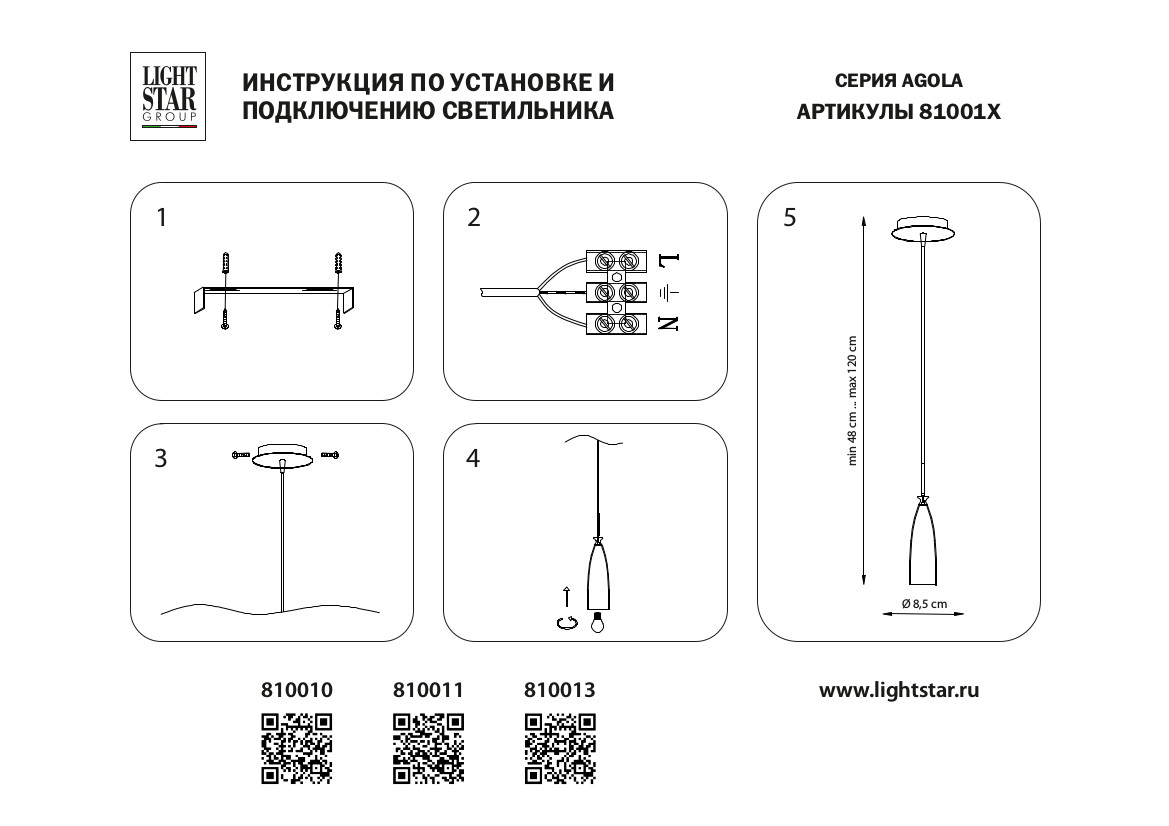 LIGHT STAR GROUP

ИНСТРУКЦИЯ ПО УСТАНОВКЕ И ПОДКЛЮЧЕНИЮ СВЕТИЛЬНИКА

СЕРИЯ AGOLA
АРТИКУЛЫ 81001X

1

2

L
N

3

4

5

min 48 cm ... max 120 cm

Ø 8,5 cm

810010 810011 810013

www.lightstar.ru