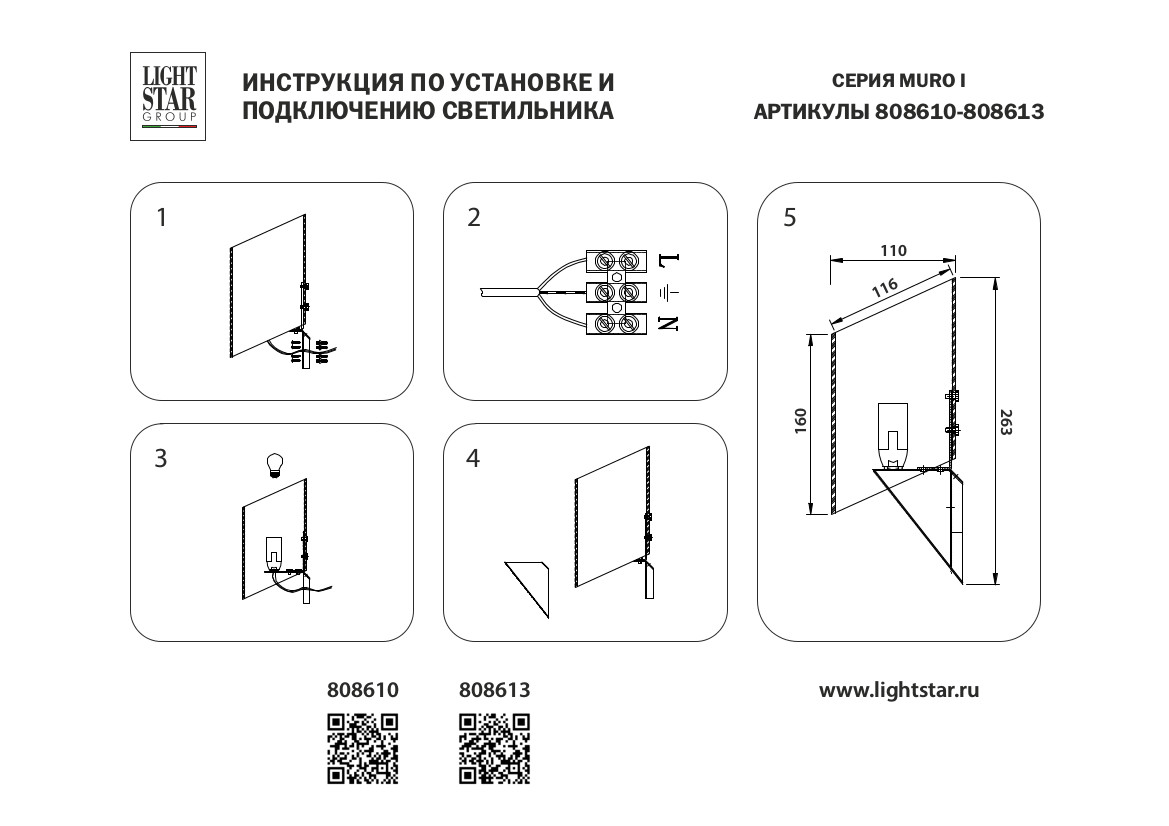 LIGHT STAR GROUP

ИНСТРУКЦИЯ ПО УСТАНОВКЕ И ПОДКЛЮЧЕНИЮ СВЕТИЛЬНИКА

СЕРИЯ MURO I
АРТИКУЛЫ 808610-808613

1

2

L
N

3

4

5

110
116
160
263

808610
808613

www.lightstar.ru