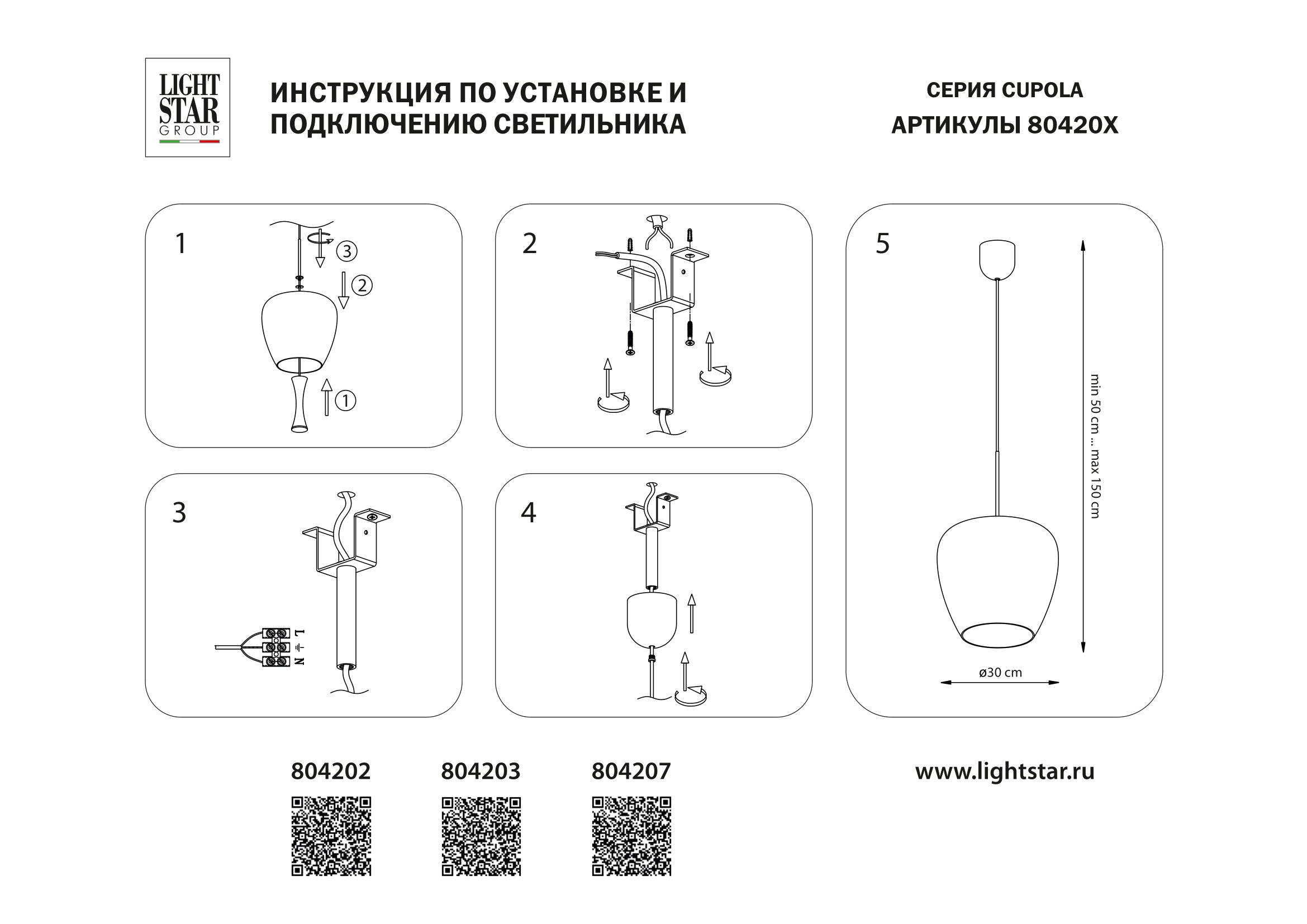 LIGHT STAR GROUP

ИНСТРУКЦИЯ ПО УСТАНОВКЕ И ПОДКЛЮЧЕНИЮ СВЕТИЛЬНИКА

СЕРИЯ CUPOLA
АРТИКУЛЫ 80420X

1
3
2
1

2

3
L
N

4

5
min 50 cm ... max 150 cm
ø30 cm

804202
804203
804207

www.lightstar.ru