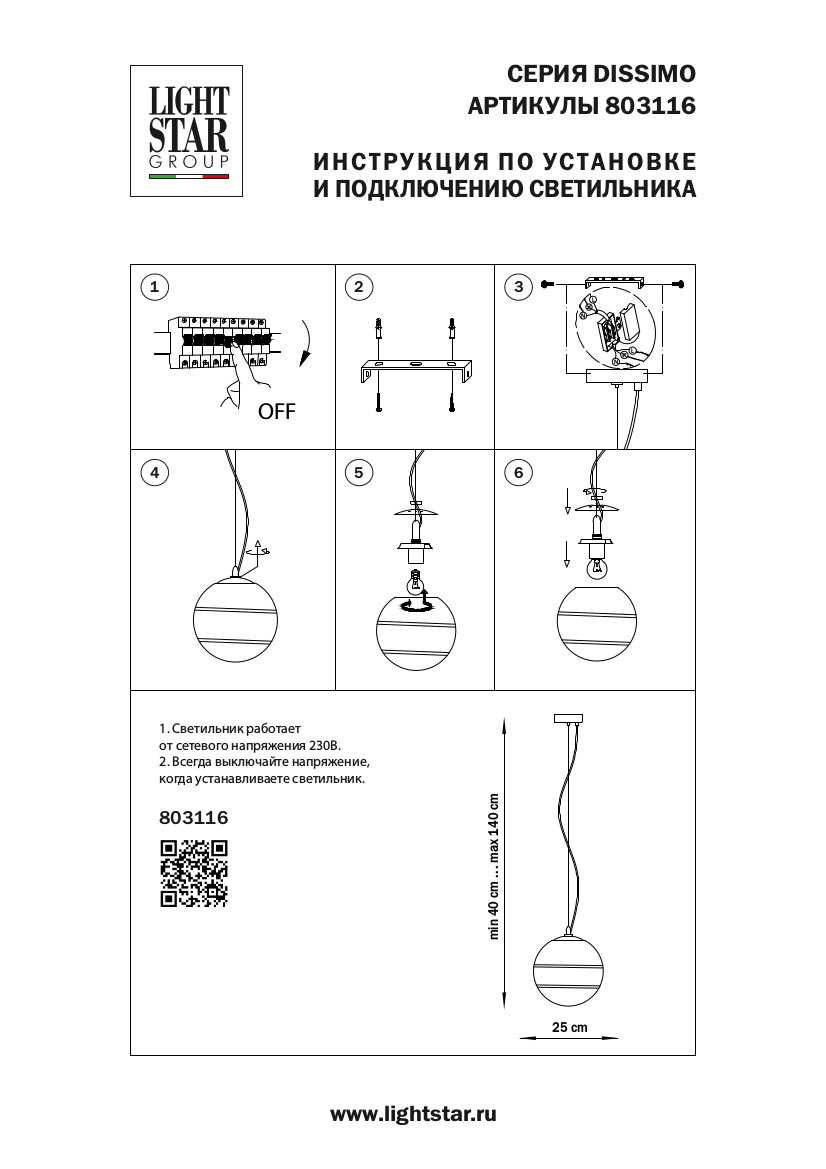 LIGHT STAR GROUP

СЕРИЯ DISSIMO
АРТИКУЛЫ 803116

ИНСТРУКЦИЯ ПО УСТАНОВКЕ
И ПОДКЛЮЧЕНИЮ СВЕТИЛЬНИКА

1

OFF

2

3

4

5

6

1. Светильник работает от сетевого напряжения 230В.
2. Всегда выключайте напряжение, когда устанавливаете светильник.

803116

min 40 cm ... max 140 cm

25 cm

www.lightstar.ru