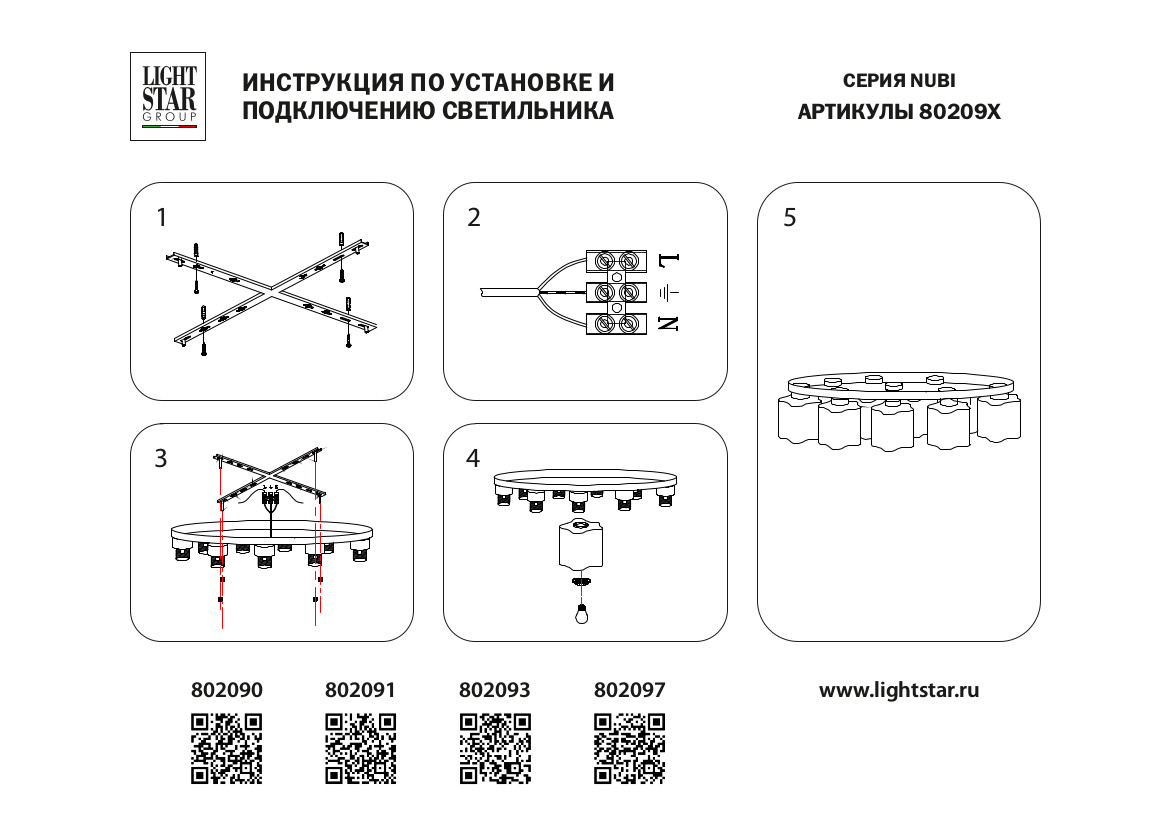 LIGHT STAR GROUP

ИНСТРУКЦИЯ ПО УСТАНОВКЕ И ПОДКЛЮЧЕНИЮ СВЕТИЛЬНИКА

СЕРИЯ NUBI
АРТИКУЛЫ 80209X

1

2

L
N

5

3

4

802090
802091
802093
802097

www.lightstar.ru