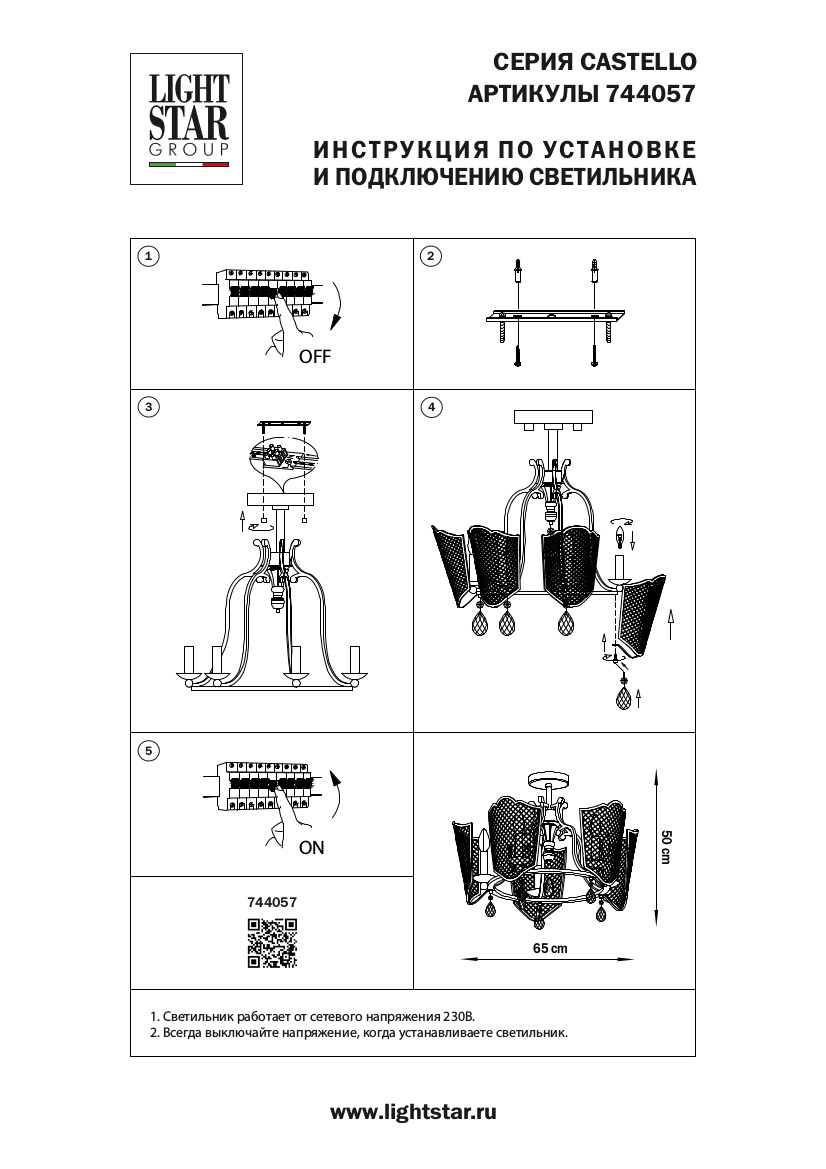 LIGHT STAR GROUP

СЕРИЯ CASTELLO
АРТИКУЛЫ 744057

ИНСТРУКЦИЯ ПО УСТАНОВКЕ
И ПОДКЛЮЧЕНИЮ СВЕТИЛЬНИКА

1

OFF

2

3

4

5

ON

744057

50 cm

65 cm

1. Светильник работает от сетевого напряжения 230В.
2. Всегда выключайте напряжение, когда устанавливаете светильник.

www.lightstar.ru