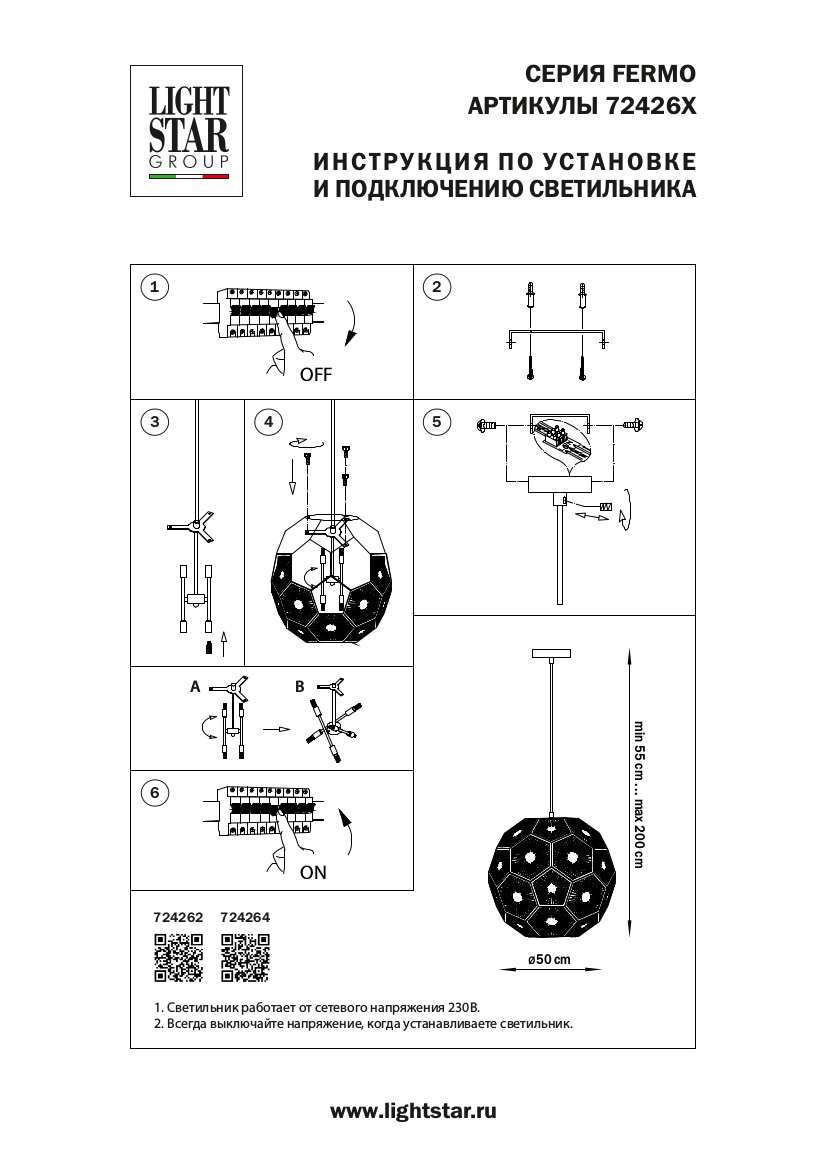 LIGHT STAR GROUP

СЕРИЯ FERMO
АРТИКУЛЫ 72426X

ИНСТРУКЦИЯ ПО УСТАНОВКЕ
И ПОДКЛЮЧЕНИЮ СВЕТИЛЬНИКА

1

OFF

2

3

4

5

A

B

6

ON

min 55 cm ... max 200 cm

ø50 cm

724262 724264

1. Светильник работает от сетевого напряжения 230В.
2. Всегда выключайте напряжение, когда устанавливаете светильник.

www.lightstar.ru