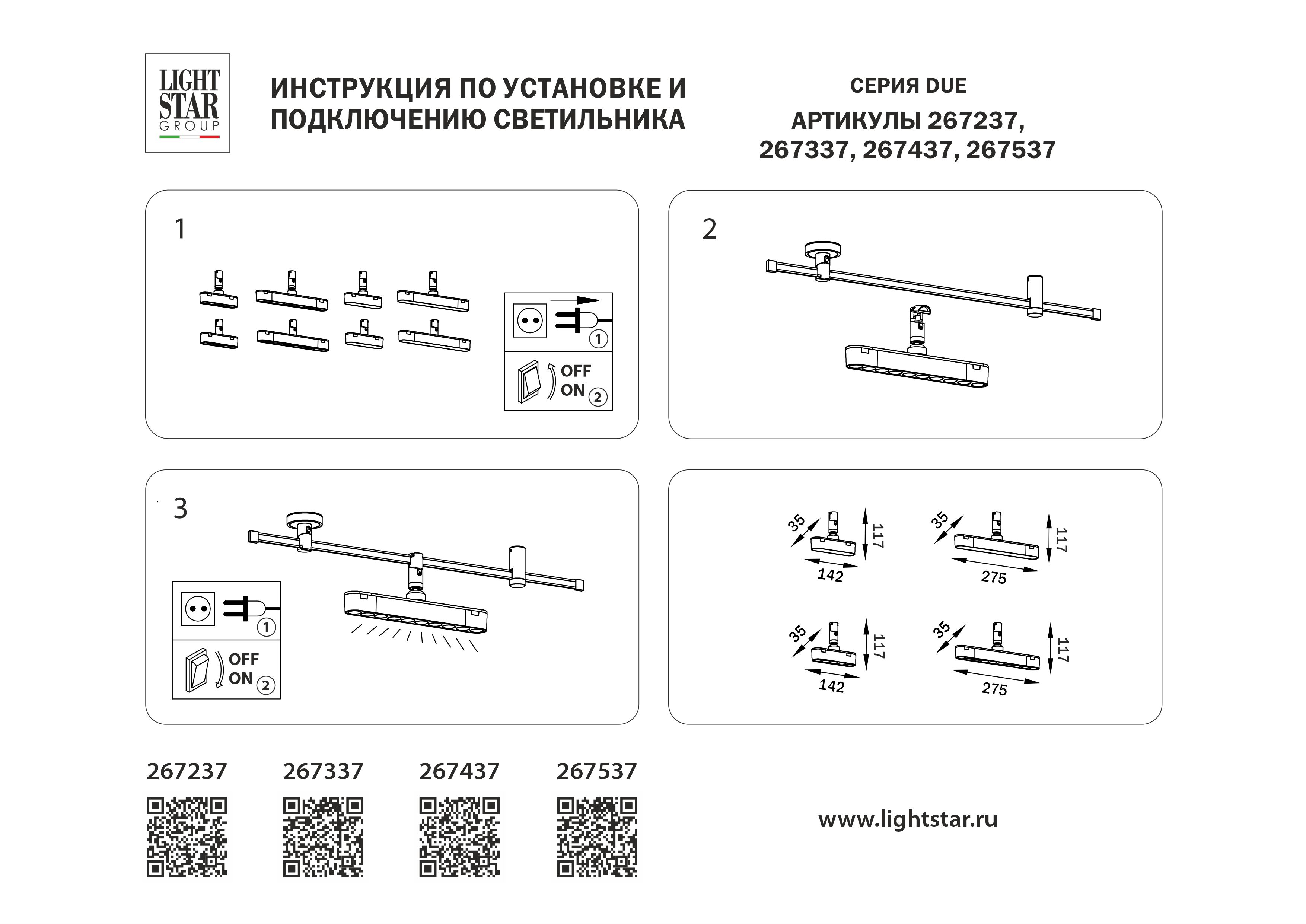 LIGHT STAR GROUP

ИНСТРУКЦИЯ ПО УСТАНОВКЕ И ПОДКЛЮЧЕНИЮ СВЕТИЛЬНИКА

СЕРИЯ DUE
АРТИКУЛЫ 267237, 267337, 267437, 267537

1

1
OFF
ON 2

2

3

1
OFF
ON 2

35
117
142

35
117
275

35
117
142

35
117
275

267237 267337 267437 267537

www.lightstar.ru