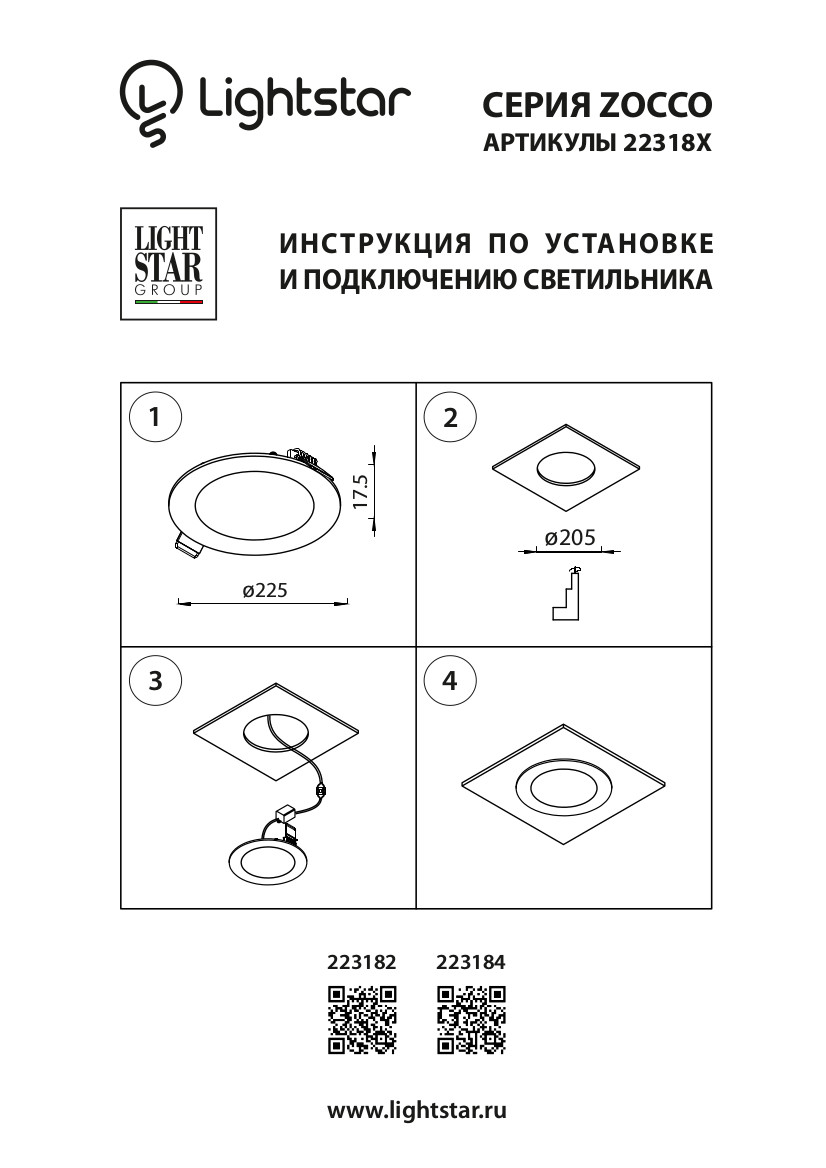 Lightstar

СЕРИЯ ZOCCO
АРТИКУЛЫ 22318X

LIGHT
STAR
GROUP

ИНСТРУКЦИЯ ПО УСТАНОВКЕ
И ПОДКЛЮЧЕНИЮ СВЕТИЛЬНИКА

1

17.5

ø225

2

ø205

3

4

223182 223184

www.lightstar.ru