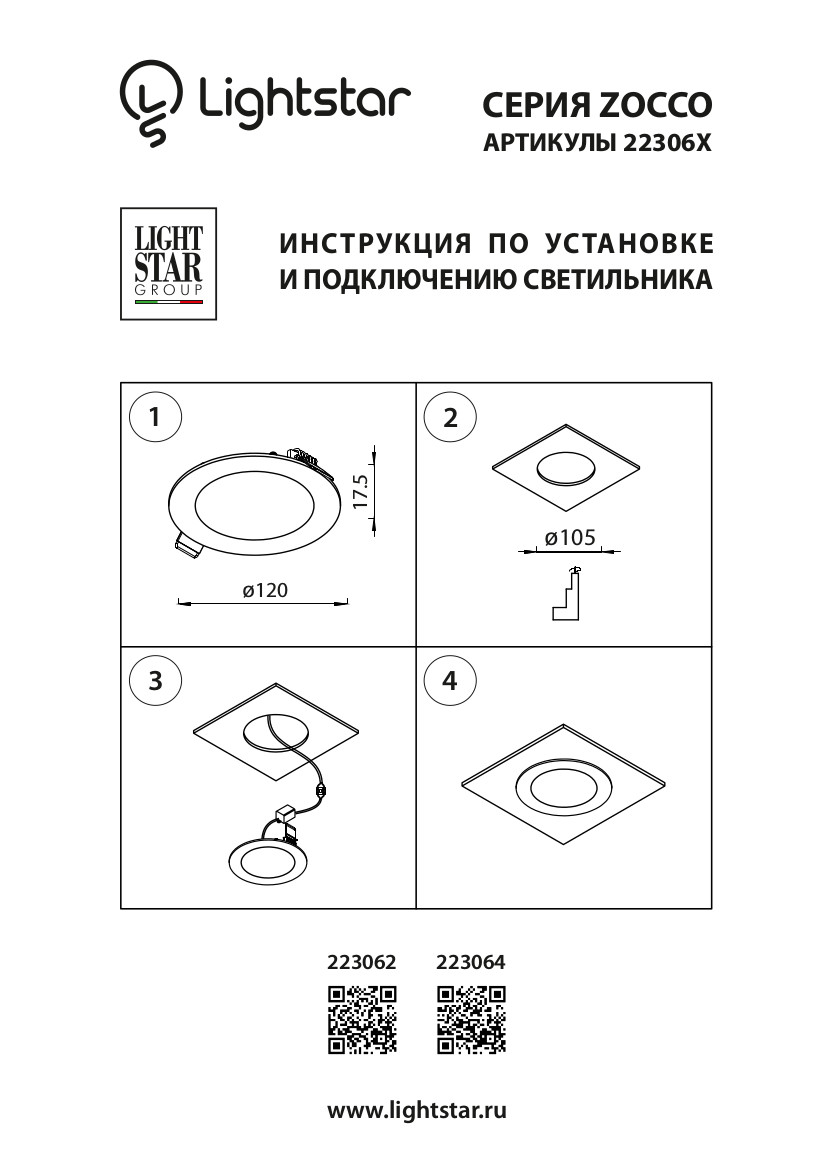 Lightstar

СЕРИЯ ZOCCO
АРТИКУЛЫ 22306X

LIGHT STAR GROUP

ИНСТРУКЦИЯ ПО УСТАНОВКЕ
И ПОДКЛЮЧЕНИЮ СВЕТИЛЬНИКА

1

17.5

ø120

2

ø105

3

4

223062 223064

www.lightstar.ru