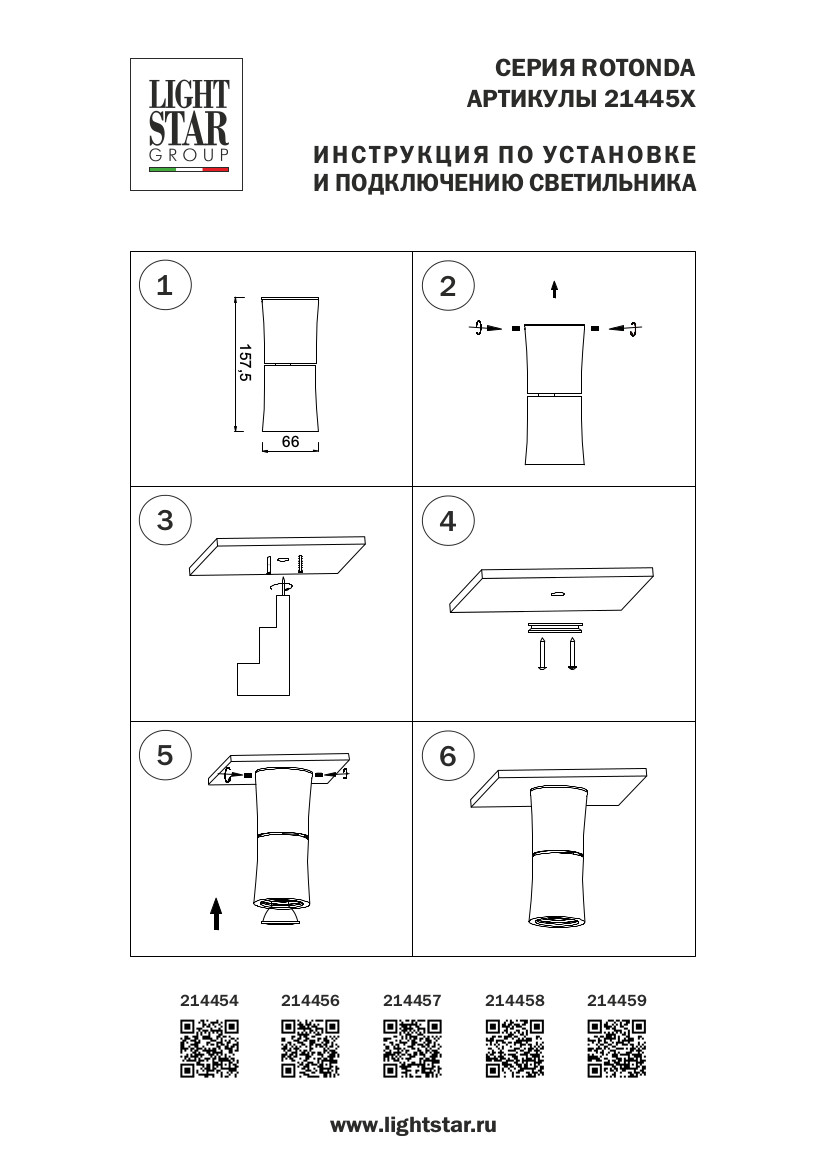 LIGHT STAR GROUP

СЕРИЯ ROTONDA
АРТИКУЛЫ 21445X

ИНСТРУКЦИЯ ПО УСТАНОВКЕ
И ПОДКЛЮЧЕНИЮ СВЕТИЛЬНИКА

1
157,5
66

2

3

4

5

6

214454 214456 214457 214458 214459

www.lightstar.ru