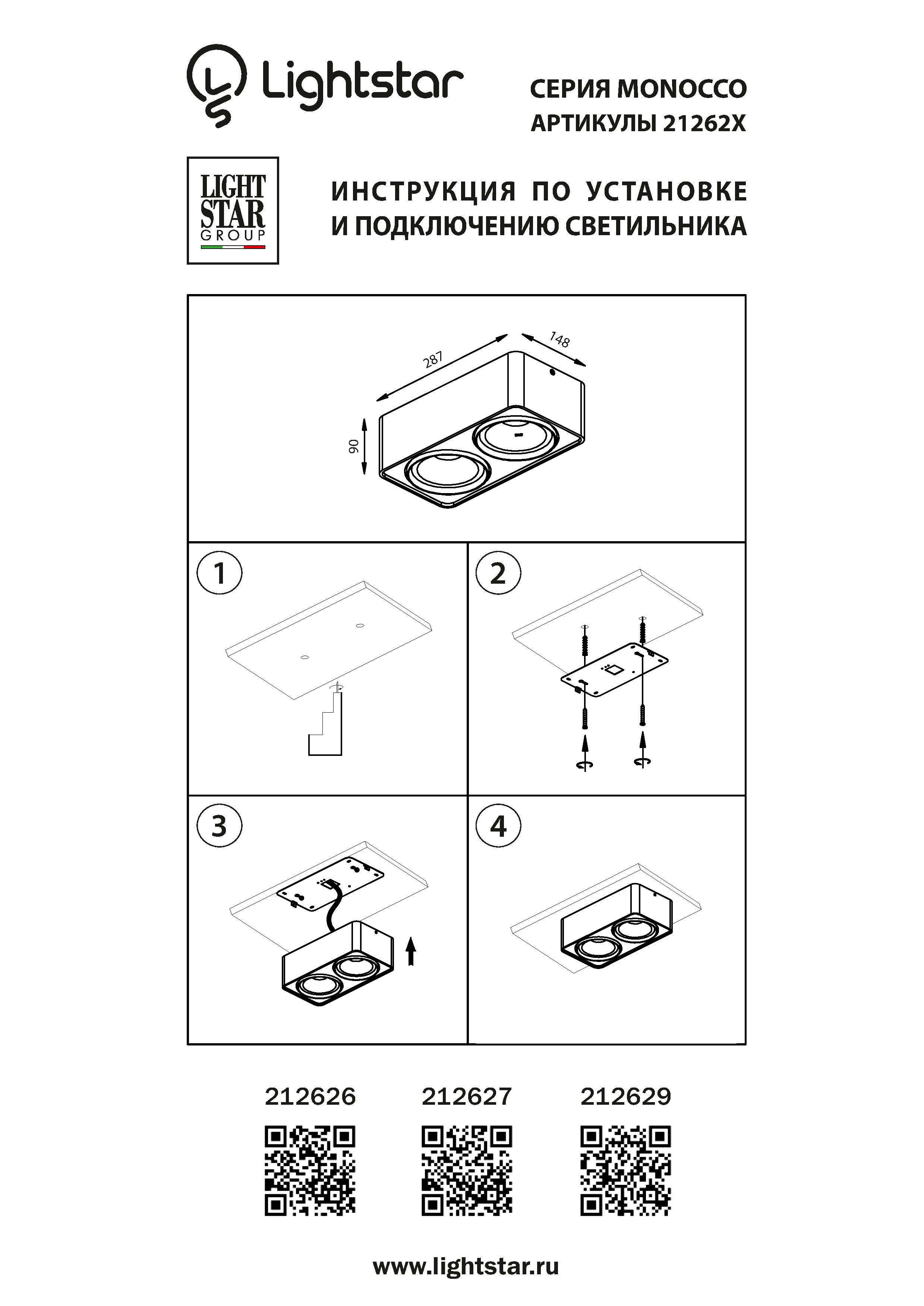 Lightstar

СЕРИЯ MONOCCO
АРТИКУЛЫ 21262X

LIGHT STAR GROUP

ИНСТРУКЦИЯ ПО УСТАНОВКЕ
И ПОДКЛЮЧЕНИЮ СВЕТИЛЬНИКА

287
148
90

1
2
3
4

212626
212627
212629

www.lightstar.ru