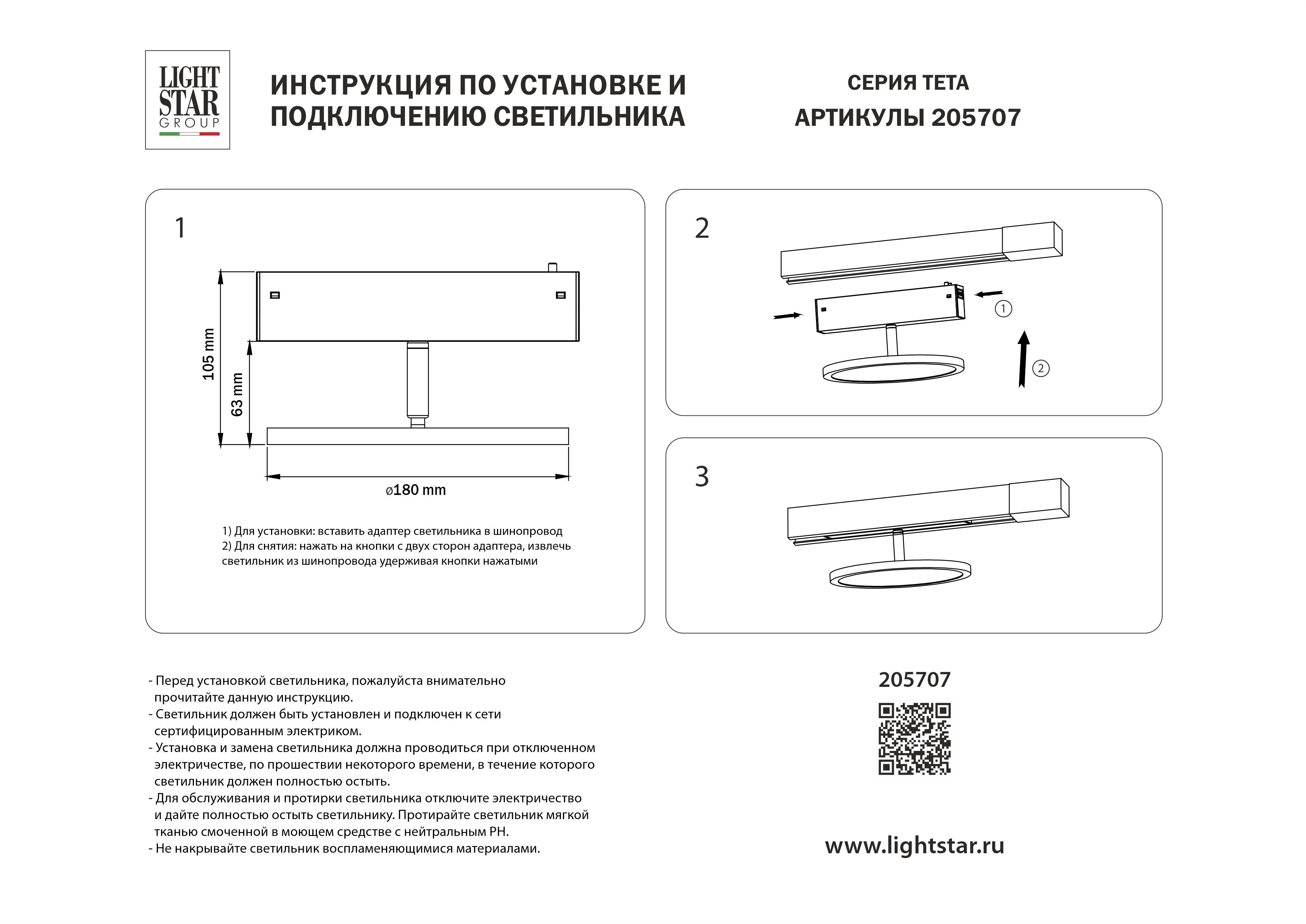 LIGHT STAR GROUP

ИНСТРУКЦИЯ ПО УСТАНОВКЕ И ПОДКЛЮЧЕНИЮ СВЕТИЛЬНИКА

СЕРИЯ ТЕТА
АРТИКУЛЫ 205707

1

105 mm
63 mm
ø180 mm

1) Для установки: вставить адаптер светильника в шинопровод
2) Для снятия: нажать на кнопки с двух сторон адаптера, извлечь светильник из шинопровода удерживая кнопки нажатыми

2

①
②

3

- Перед установкой светильника, пожалуйста внимательно прочитайте данную инструкцию.
- Светильник должен быть установлен и подключен к сети сертифицированным электриком.
- Установка и замена светильника должна проводиться при отключенном электричестве, по прошествии некоторого времени, в течение которого светильник должен полностью остыть.
- Для обслуживания и протирки светильника отключите электричество и дайте полностью остыть светильнику. Протирайте светильник мягкой тканью смоченной в моющем средстве с нейтральным PH.
- Не накрывайте светильник воспламеняющимися материалами.

205707

www.lightstar.ru