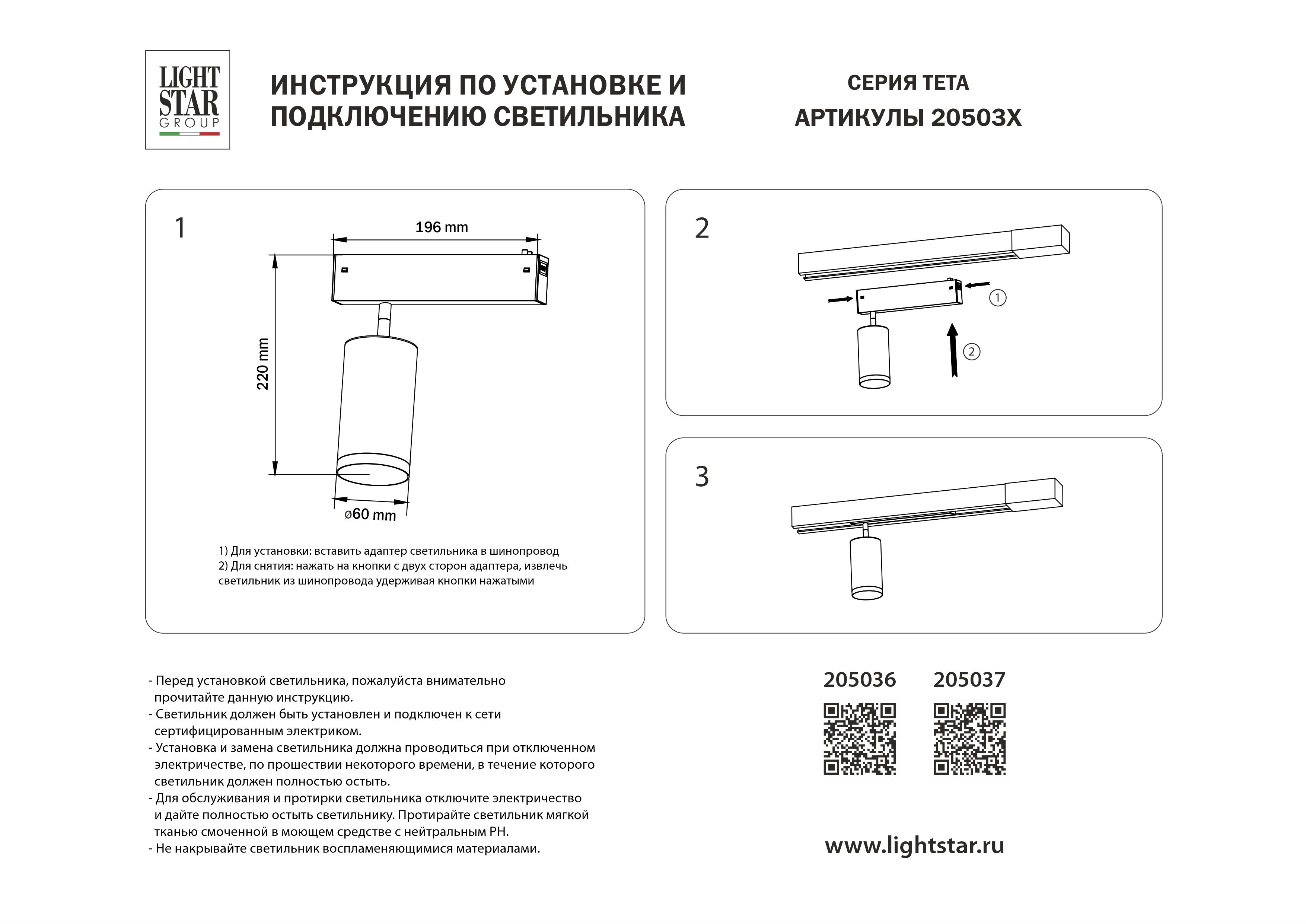 LIGHT STAR GROUP

ИНСТРУКЦИЯ ПО УСТАНОВКЕ И ПОДКЛЮЧЕНИЮ СВЕТИЛЬНИКА

СЕРИЯ ТЕТА
АРТИКУЛЫ 20503X

1

196 mm

220 mm

ø60 mm

1) Для установки: вставить адаптер светильника в шинопровод
2) Для снятия: нажать на кнопки с двух сторон адаптера, извлечь светильник из шинопровода удерживая кнопки нажатыми

2

①

②

3

- Перед установкой светильника, пожалуйста внимательно прочитайте данную инструкцию.
- Светильник должен быть установлен и подключен к сети сертифицированным электриком.
- Установка и замена светильника должна проводиться при отключенном электричестве, по прошествии некоторого времени, в течение которого светильник должен полностью остыть.
- Для обслуживания и протирки светильника отключите электричество и дайте полностью остыть светильнику. Протирайте светильник мягкой тканью смоченной в моющем средстве с нейтральным PH.
- Не накрывайте светильник воспламеняющимися материалами.

205036 205037

www.lightstar.ru