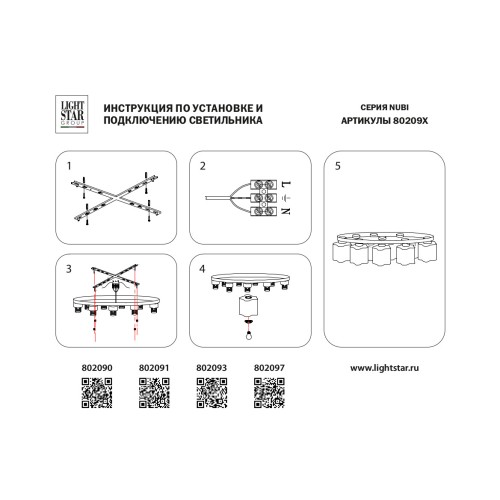 LIGHT STAR GROUP

ИНСТРУКЦИЯ ПО УСТАНОВКЕ И ПОДКЛЮЧЕНИЮ СВЕТИЛЬНИКА

СЕРИЯ NUBI
АРТИКУЛЫ 80209X

1

2

L
N

3

4

5

802090
802091
802093
802097

www.lightstar.ru