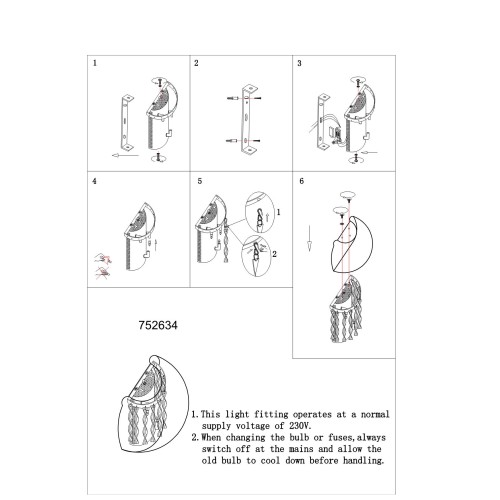 1

2

3

4

5

1

2

6

752634

1. This light fitting operates at a normal supply voltage of 230V.
2. When changing the bulb or fuses,always switch off at the mains and allow the old bulb to cool down before handling.